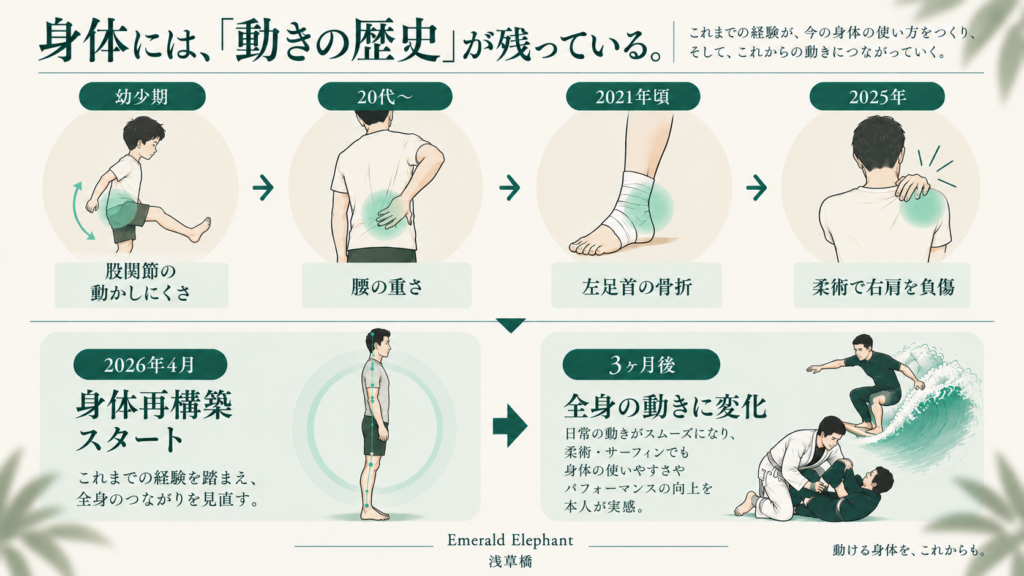 身体には、「動きの歴史」が残っている。

これまでの経験が、今の身体の使い方をつくり、そして、これからの動きにつながっていく。

幼少期
股関節の動かしにくさ

20代〜
腰の重さ

2021年頃
左足首の骨折

2025年
柔術で右肩を負傷

2026年4月
身体再構築スタート
これまでの経験を踏まえ、全身のつながりを見直す。

3ヶ月後
全身の動きに変化
日常の動きがスムーズになり、柔術・サーフィンでも身体の使いやすさやパフォーマンスの向上を本人が実感。

Emerald Elephant
浅草橋

動ける身体を、これからも。